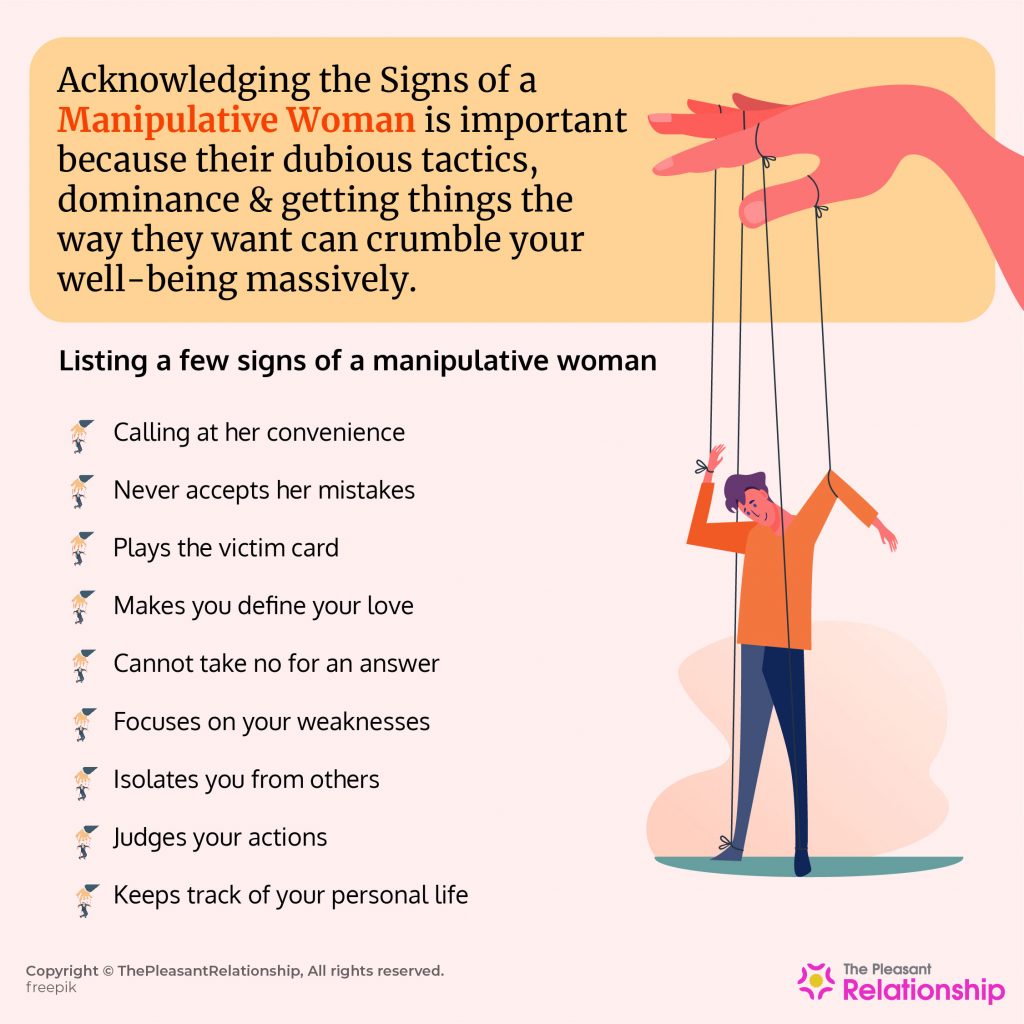 Acknowledging the Signs of a Manipulative Woman is important because their dubious tactics, dominance & getting things the way they want can crumble your well-being massively.

Listing a few signs of a manipulative woman

Calling at her convenience

Never accepts her mistakes

Plays the victim card

Makes you define your love

Cannot take no for an answer

Focuses on your weaknesses

Isolates you from others

Judges your actions

Keeps track of your personal life

Copyright © ThePleasantRelationship, All rights reserved.
freepik

The Pleasant Relationship